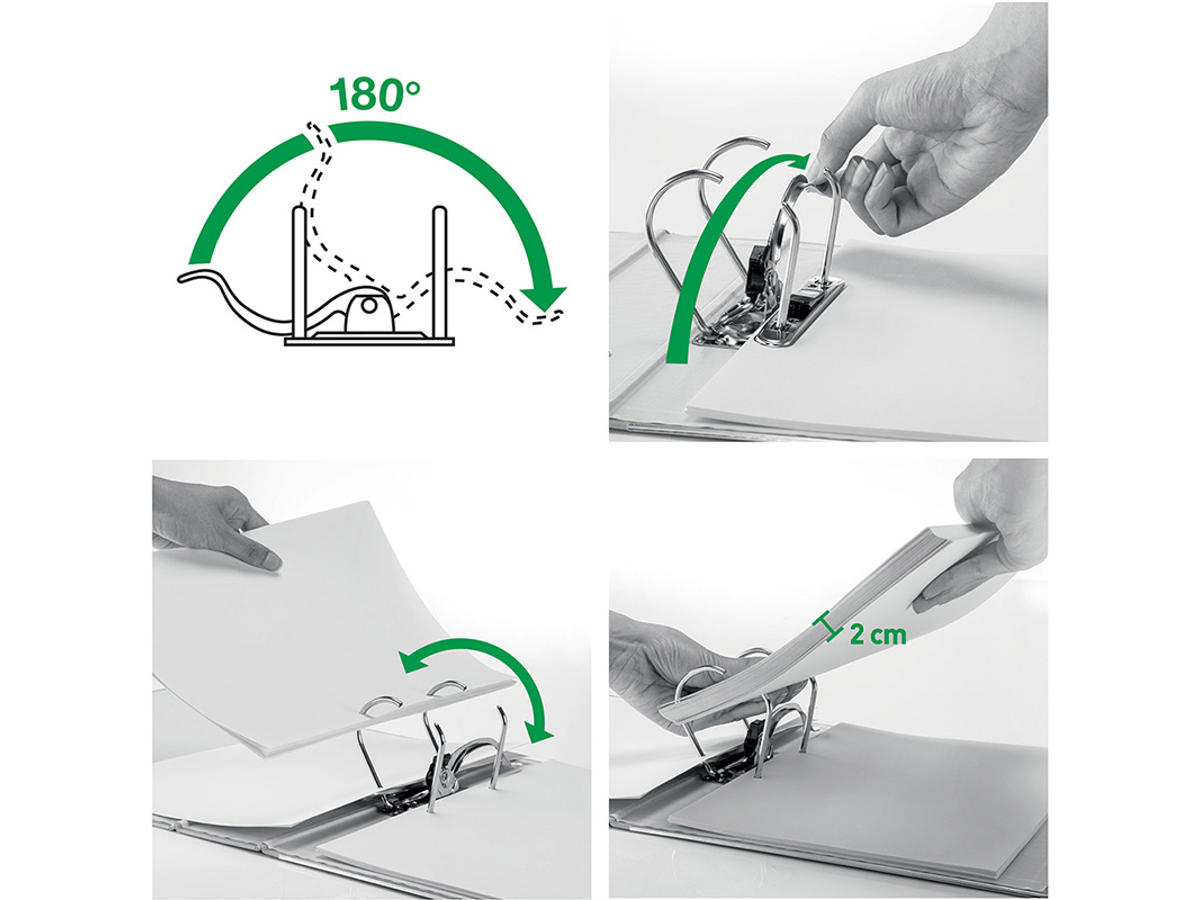 180°

2 cm