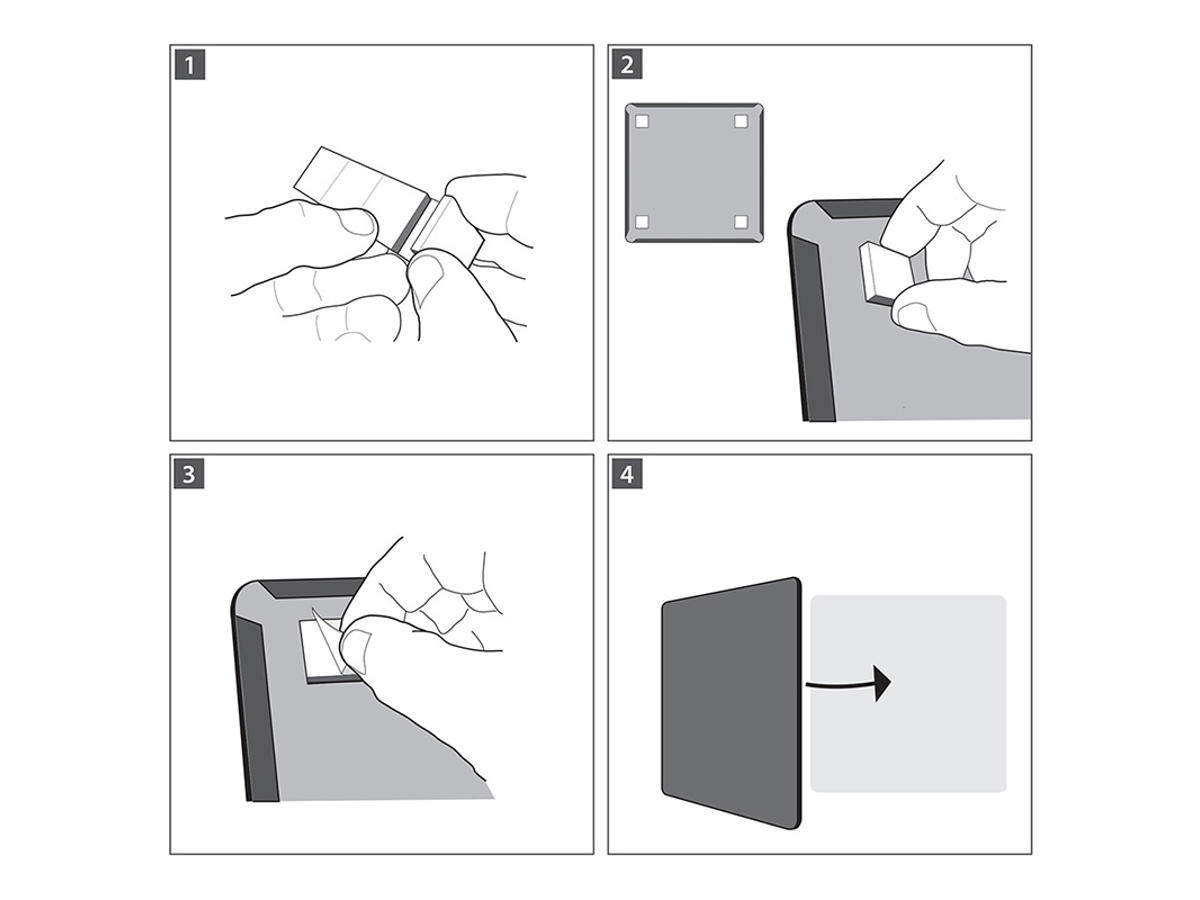 1

2

3

4